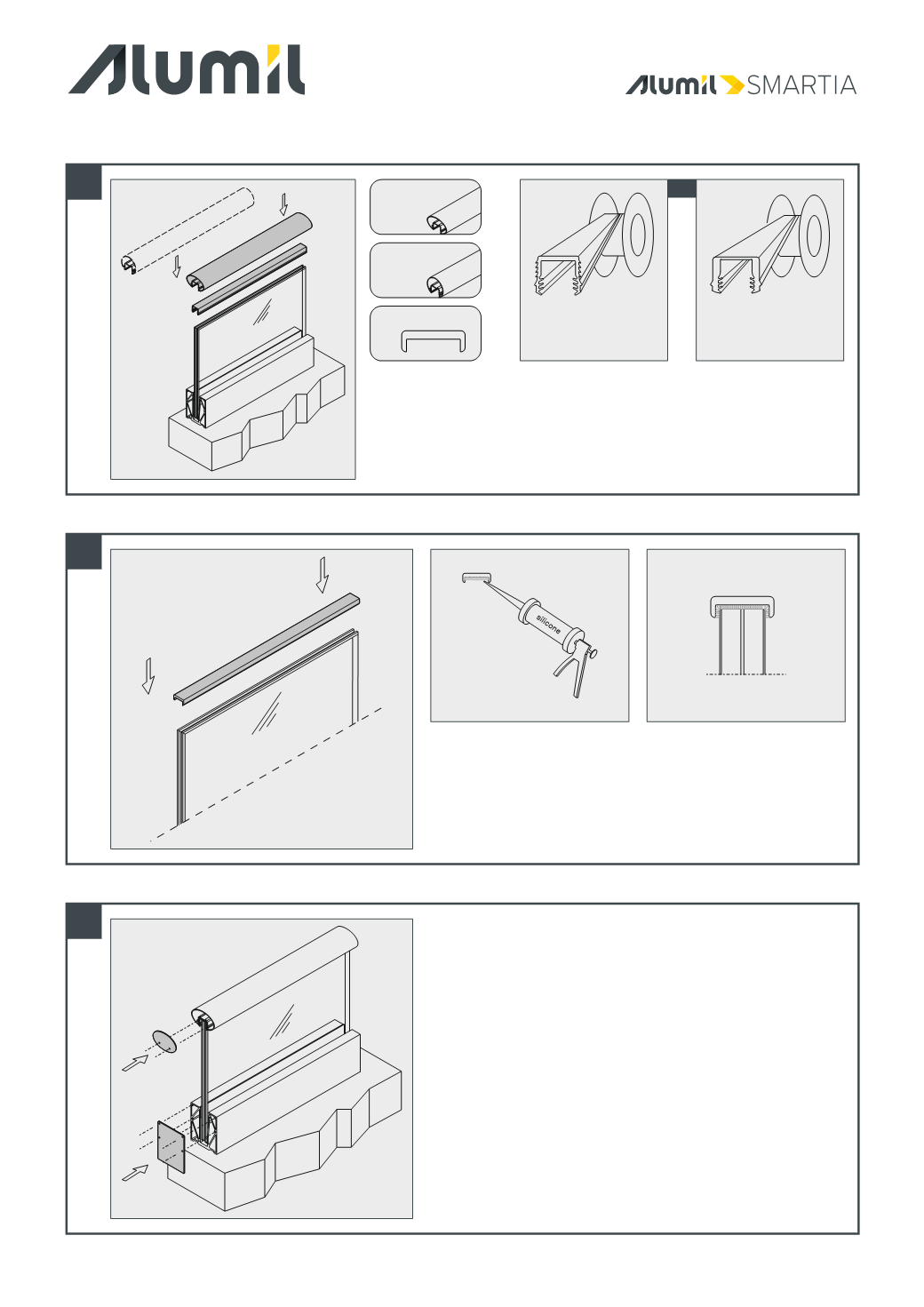 Alumil

Alumil SMARTIA

silicone