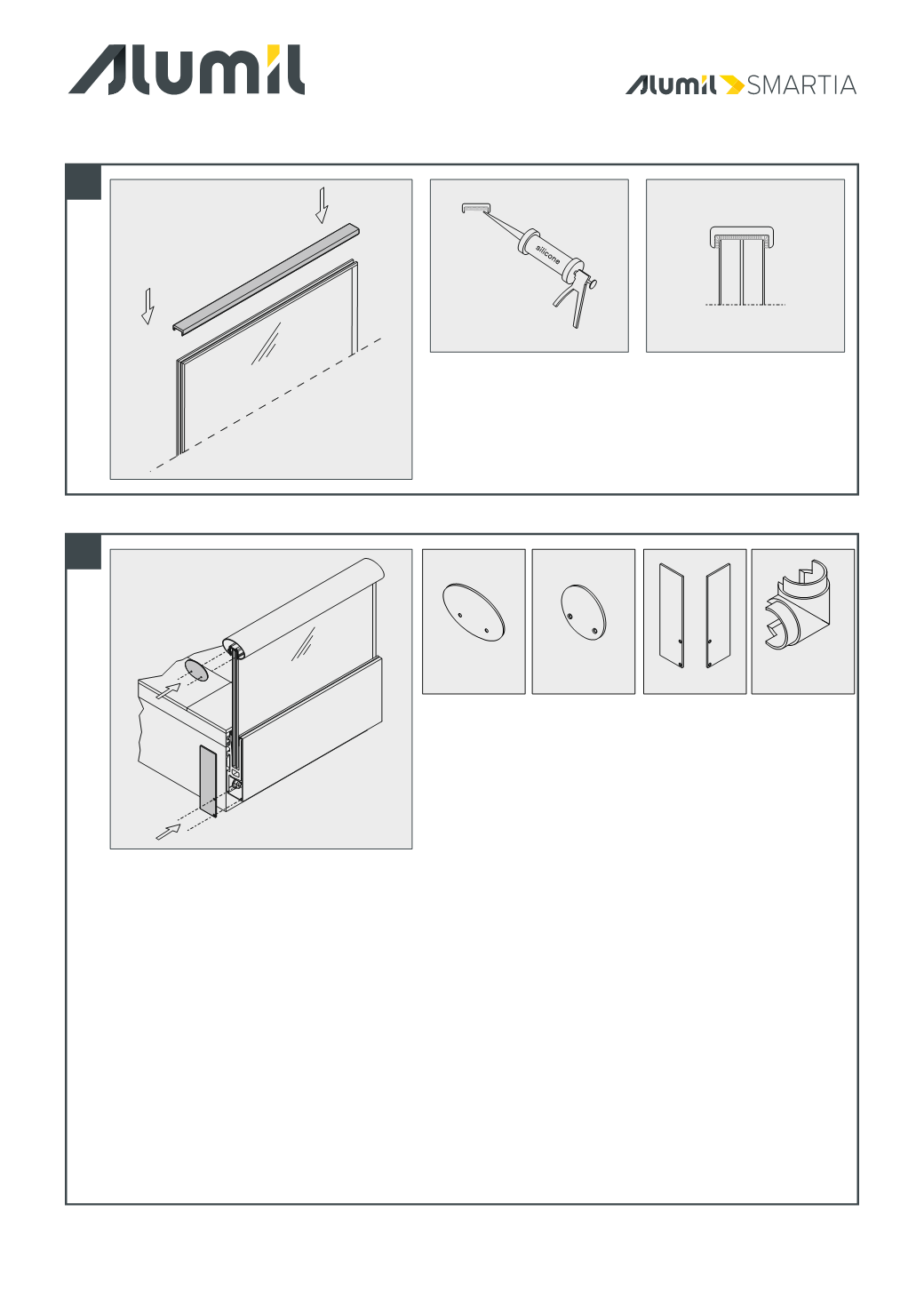 Alumil

Alumil SMARTIA

silicone